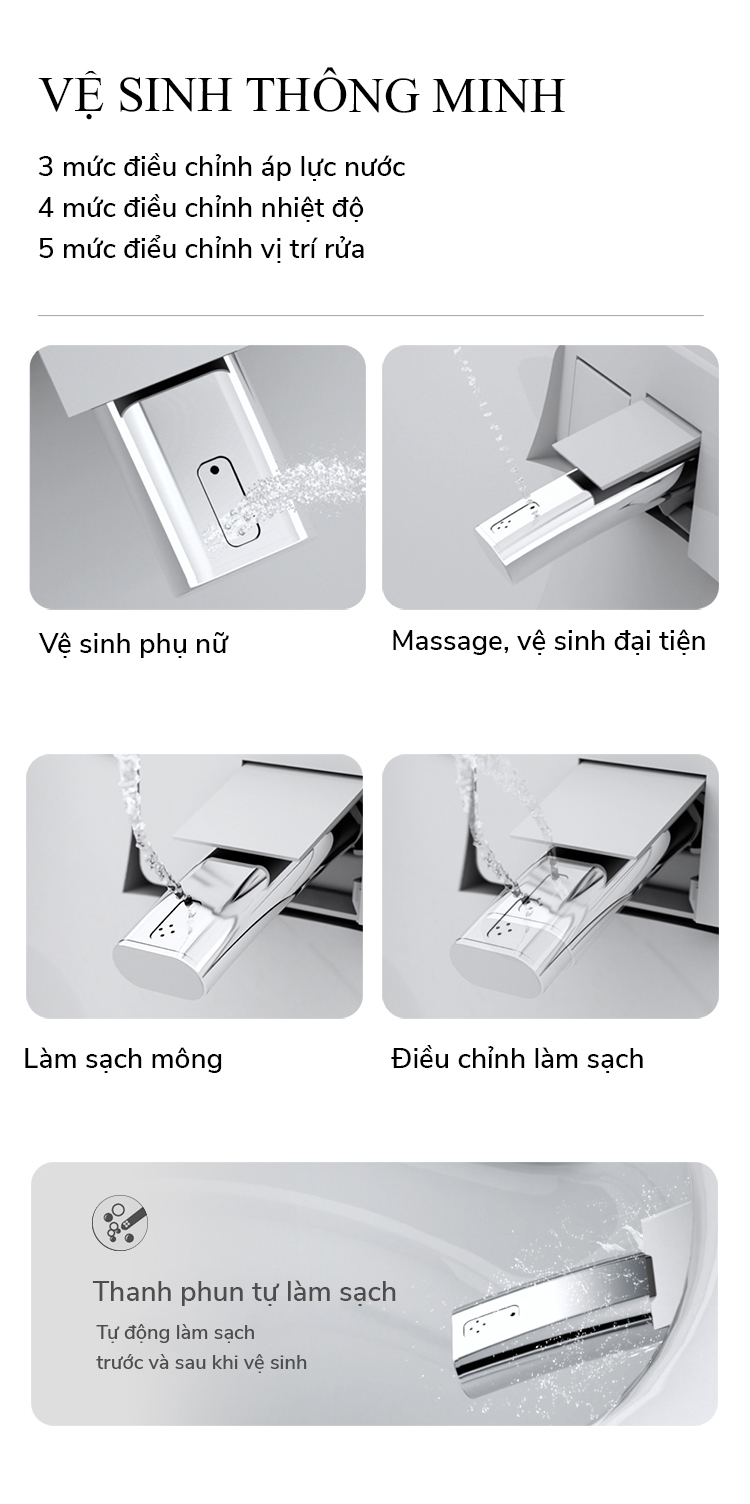 VỆ SINH THÔNG MINH

3 mức điều chỉnh áp lực nước
4 mức điều chỉnh nhiệt độ
5 mức điểu chỉnh vị trí rửa

Vệ sinh phụ nữ

Massage, vệ sinh đại tiện

Làm sạch mông

Điều chỉnh làm sạch

Thanh phun tự làm sạch

Tự động làm sạch
trước và sau khi vệ sinh